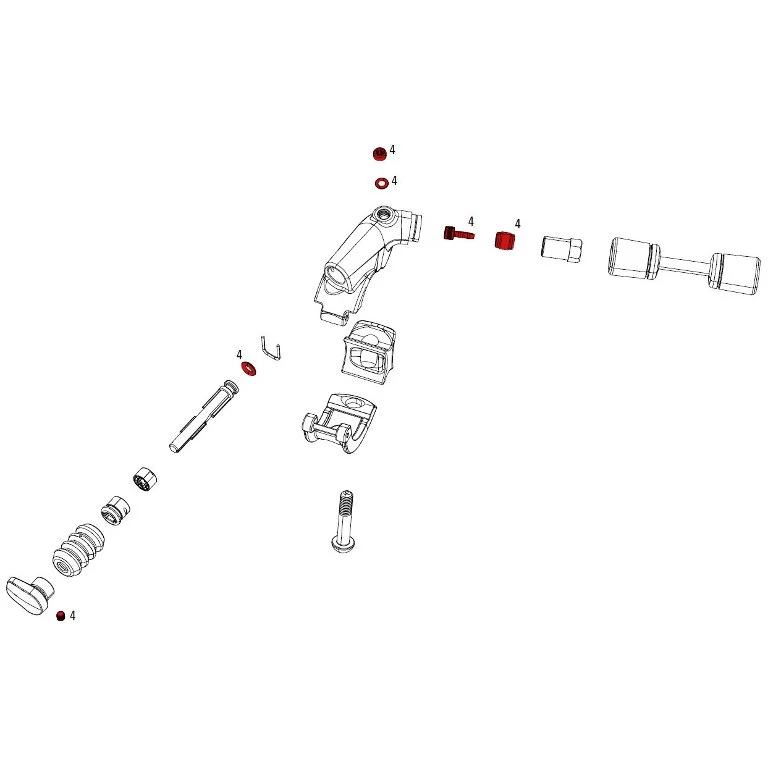 4
4
4
4
4
4