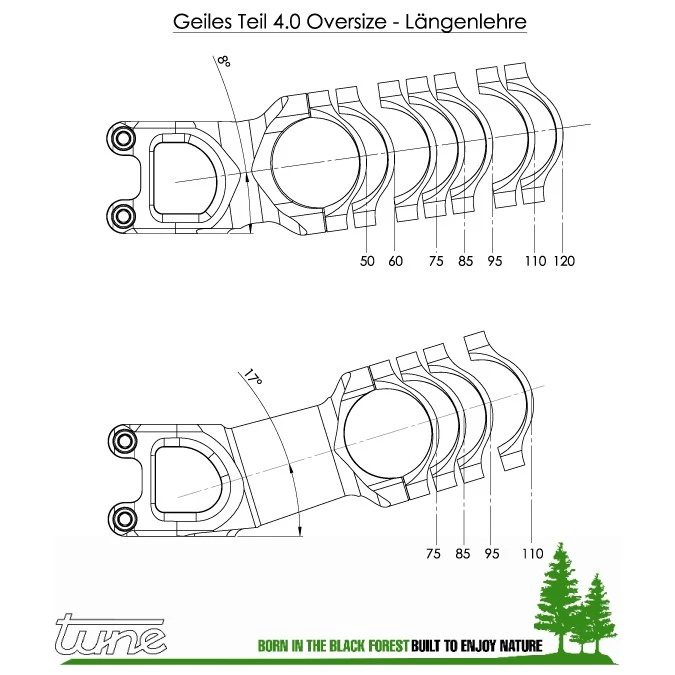 Geiles Teil 4.0 Oversize - Längenlehre

8°

50 60 75 85 95 110 120

17°

75 85 95 110

tune

BORN IN THE BLACK FOREST BUILT TO ENJOY NATURE