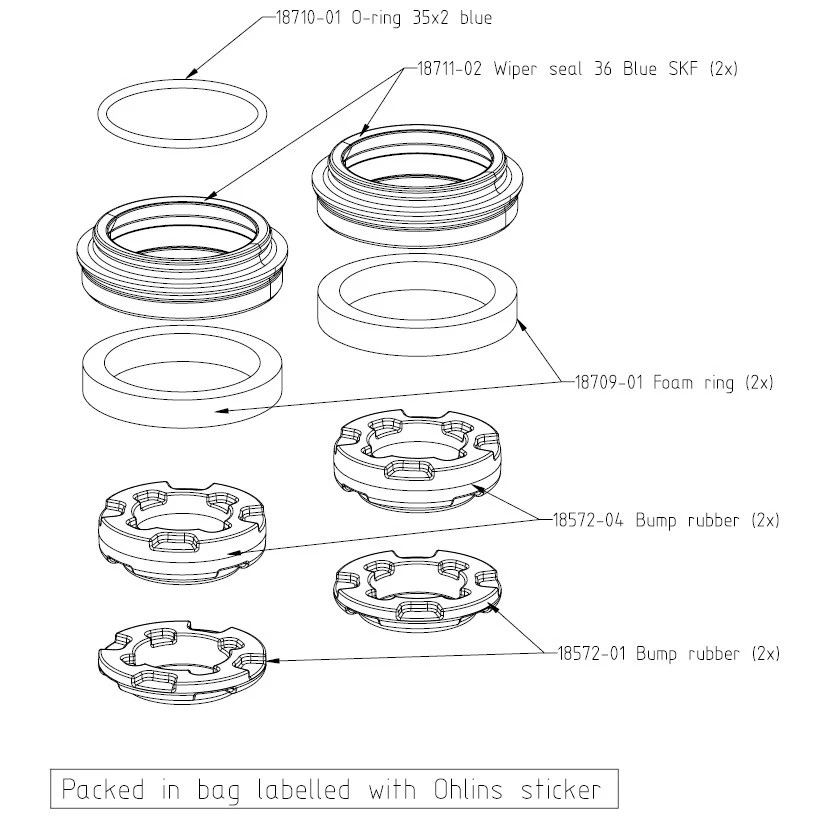 18710-01 O-ring 35x2 blue

18711-02 Wiper seal 36 Blue SKF (2x)

18709-01 Foam ring (2x)

18572-04 Bump rubber (2x)

18572-01 Bump rubber (2x)

Packed in bag labelled with Ohlins sticker